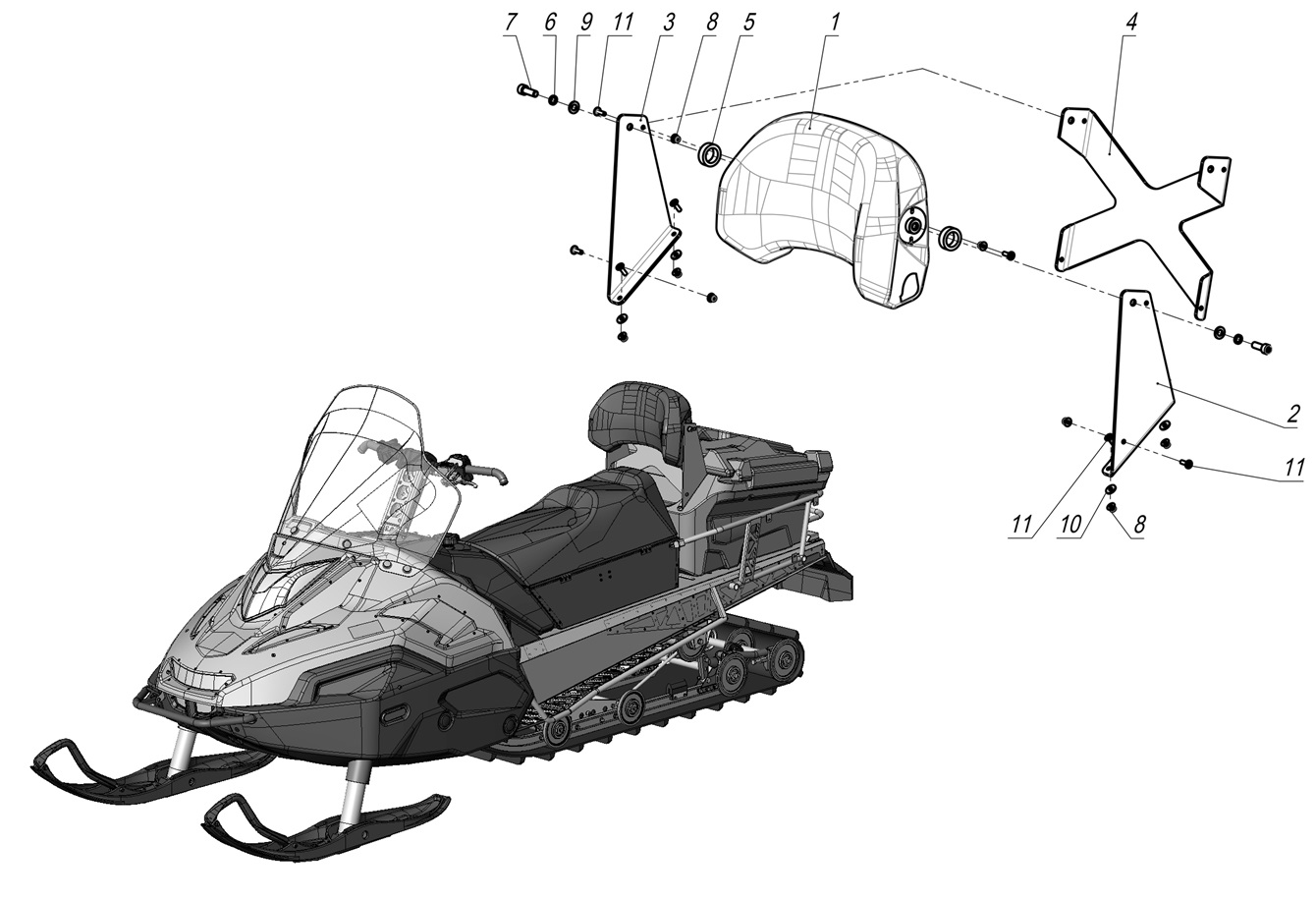 7
6
9
11
3
8
5
1
4
2
11
11
10
8