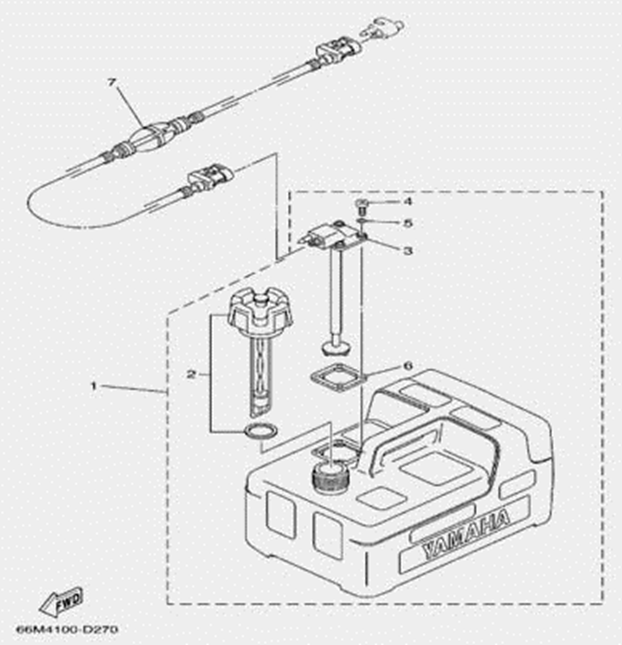 7

4

5

3

2

6

1

YAMAHA

FWD

66M4100-D270