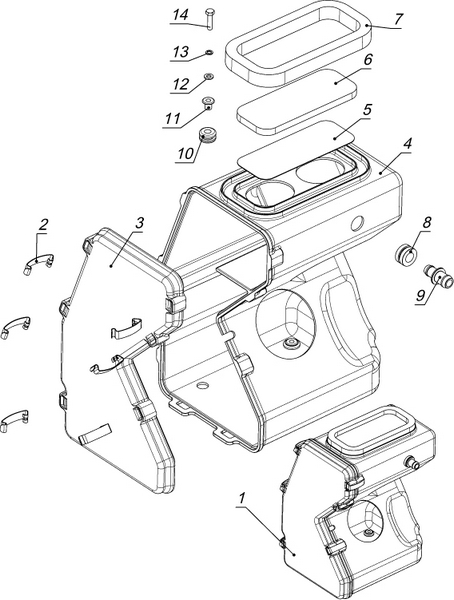 14
7
13
6
12
11
5
10
4
2
3
8
9
1