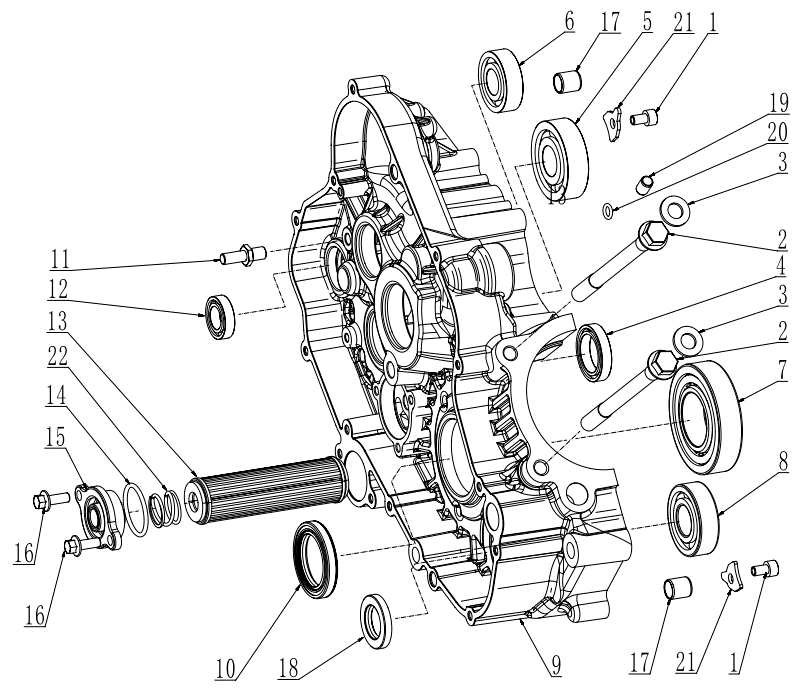 6
17
5
21
1
19
20
3
2
4
3
2
7
8
11
12
13
22
14
15
16
16
10
18
9
17
21
1