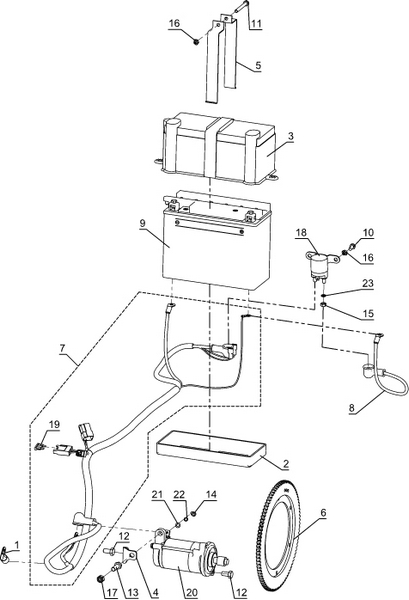 16
11
5
3
9
18
10
16
23
15
7
8
19
2
21
22
14
6
1
12
17
13
4
20
12