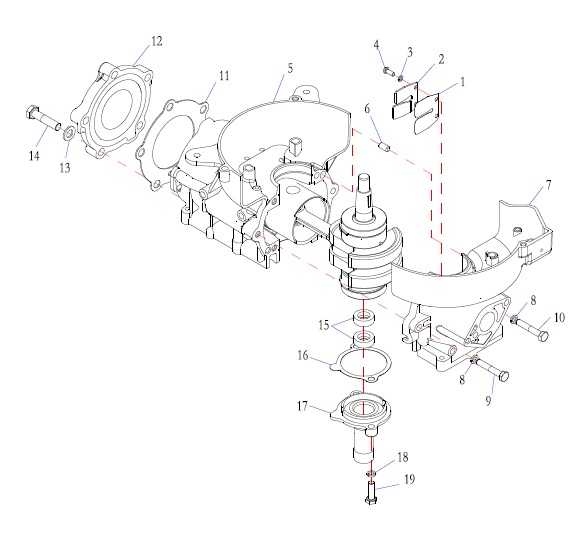 12
11
5
4
3
2
1
6
14
13
7
8
10
15
16
8
9
17
18
19