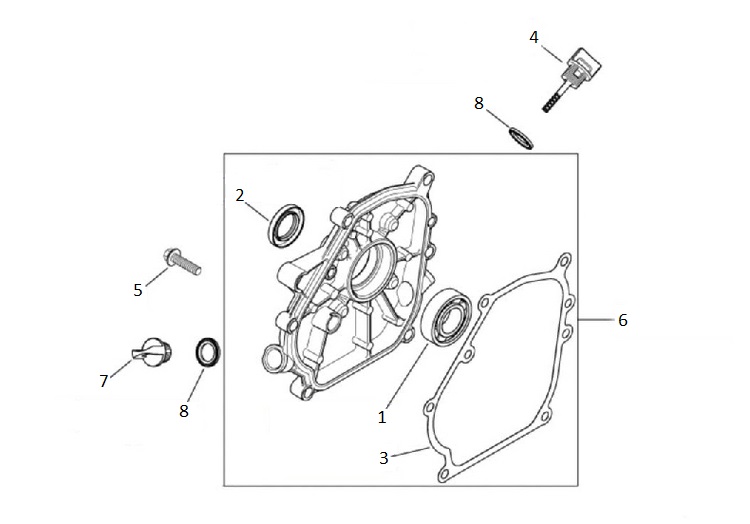 4
8
2
5
6
7
8
1
3