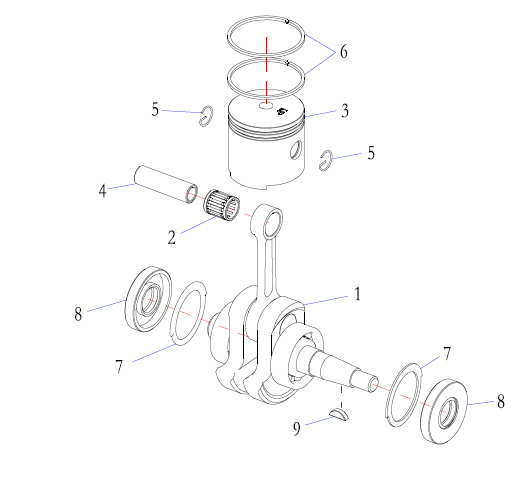 6
5
3
5
4
2
1
8
7
7
8
9