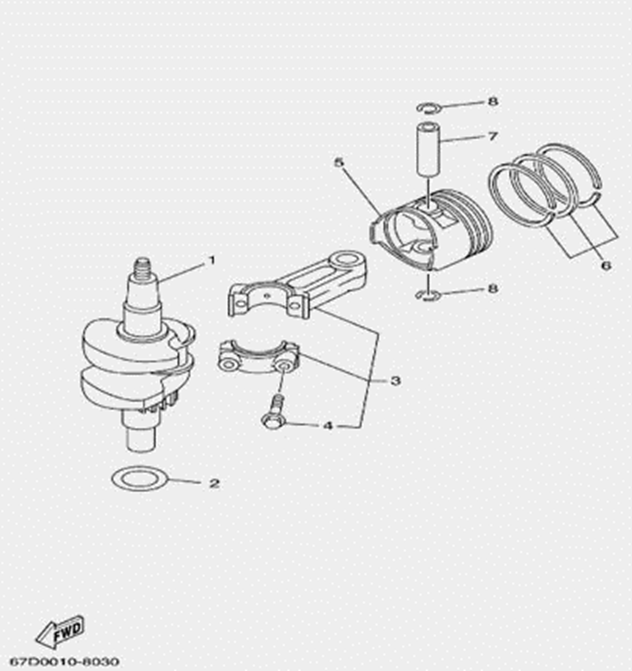 8
7
5
6
8
1
3
4
2
FWD
67D0010-8030