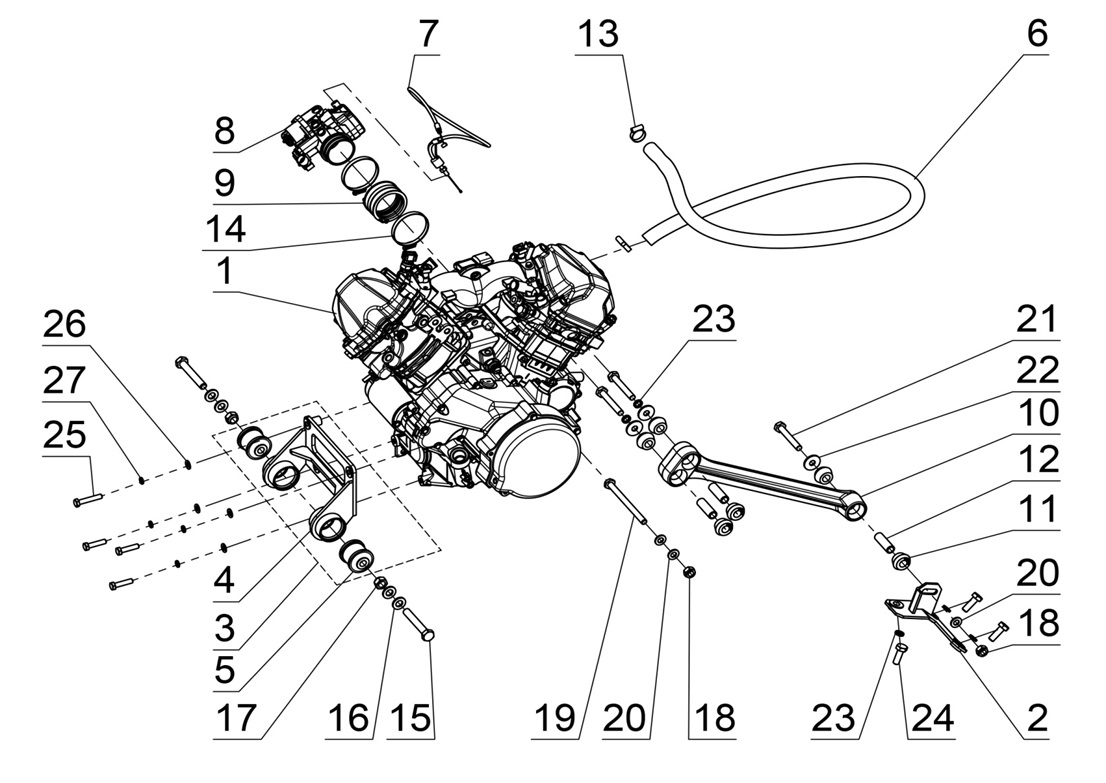 7
13
6
8
9
14
1
26
27
25
23
21
22
10
12
11
20
18
4
3
5
17
16
15
19
20
18
23
24
2