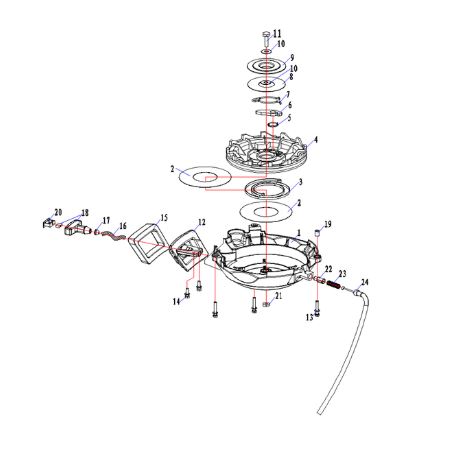 11
10
9
10
8
7
6
5
4
2
3
2
20
18
17
16
15
12
1
19
22
23
24
14
21
13