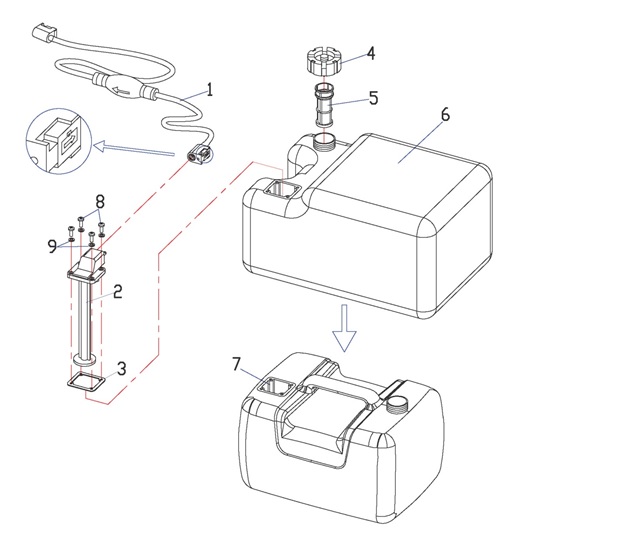 1
4
5
6
8
9
2
3
7