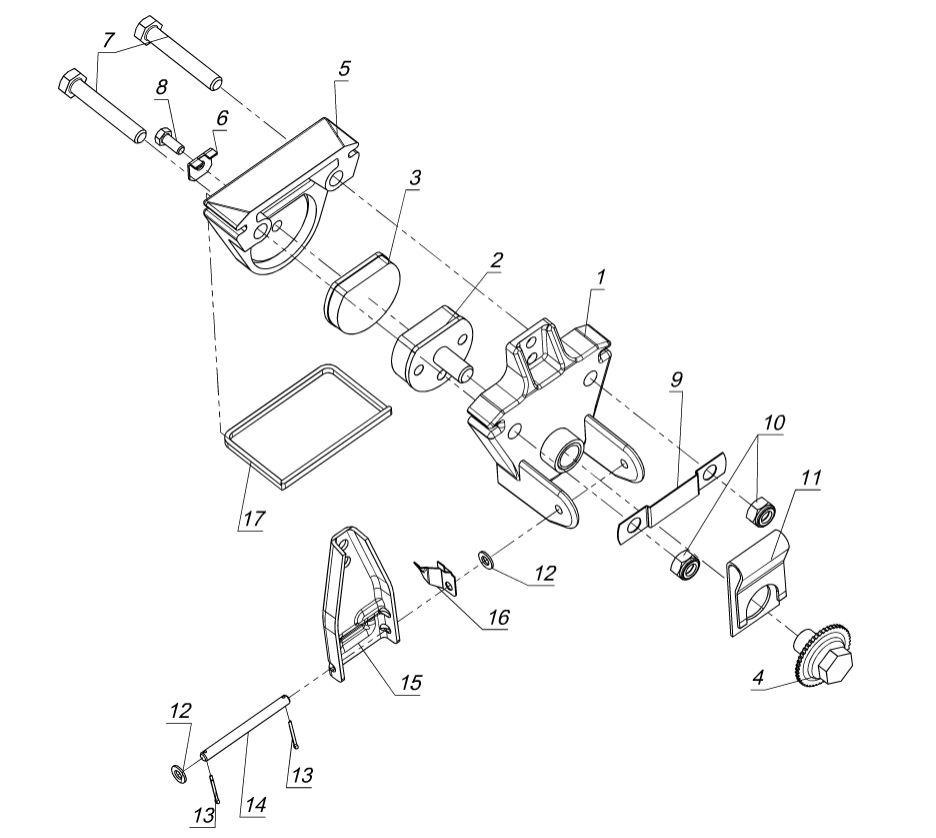 7
5
8
6
3
2
1
9
10
11
17
12
16
15
4
12
13
13
14