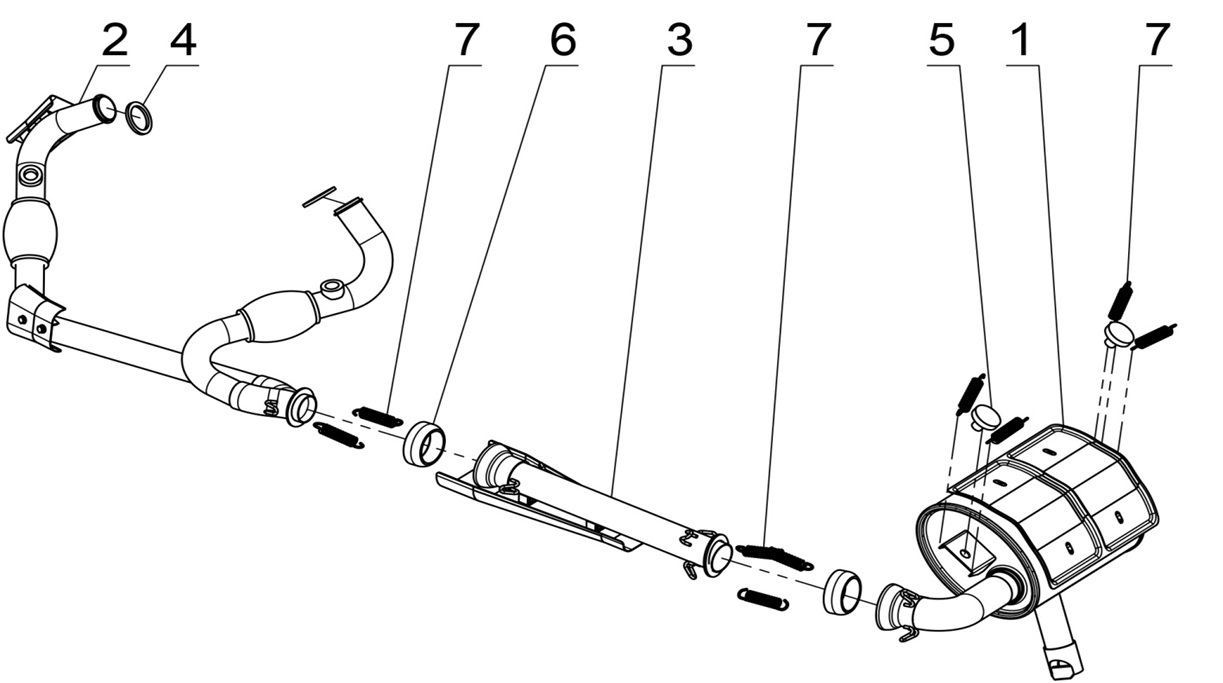 2 4 7 6 3 7 5 1 7