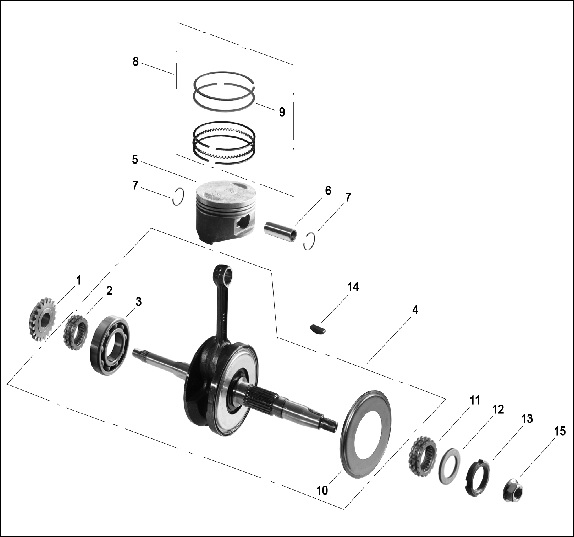 8
9
5
7
6
7
1
2
3
14
4
11
12
13
15
10