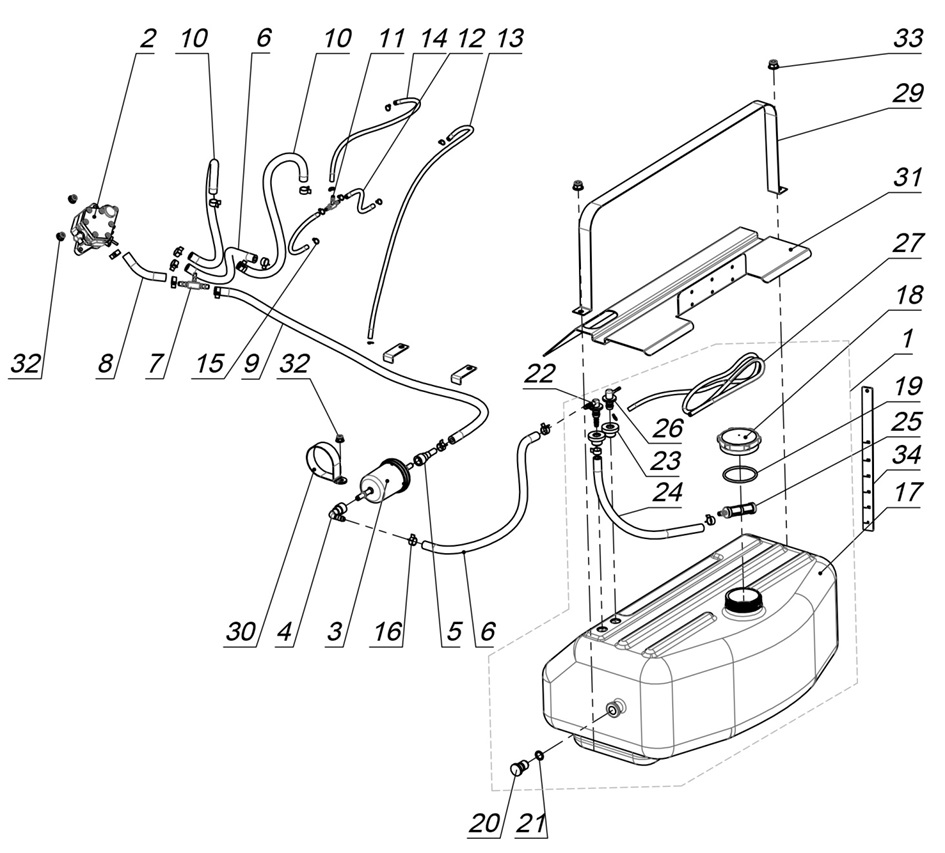 2
10
6
10
11
14
12
13
33
29
31
27
18
1
19
25
34
17
32
8
7
15
9
32
22
26
23
24
30
4
3
16
5
6
20
21