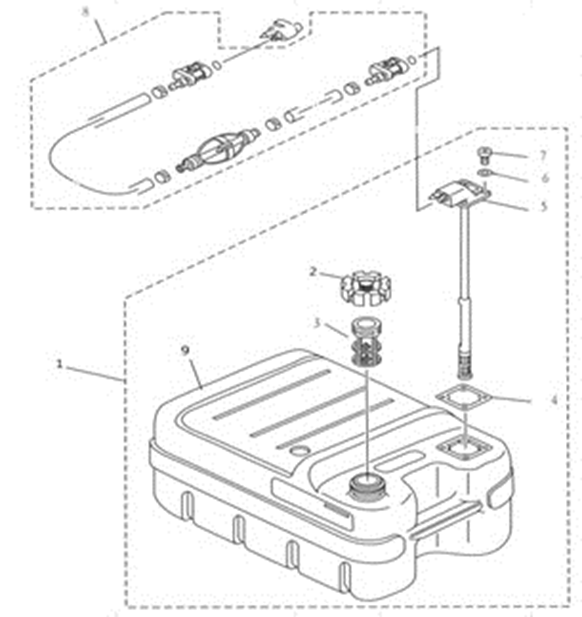 8
7
6
5
2
3
9
1
4