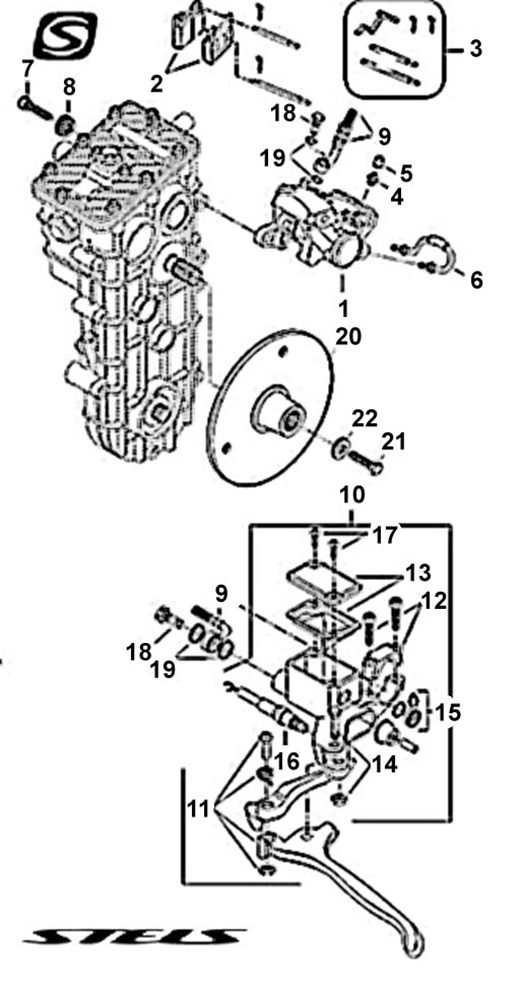 S
7
8
2
3
18
9
19
5
4
6
1
20
22
21
10
17
13
12
9
18
19
15
16
14
11
STELS